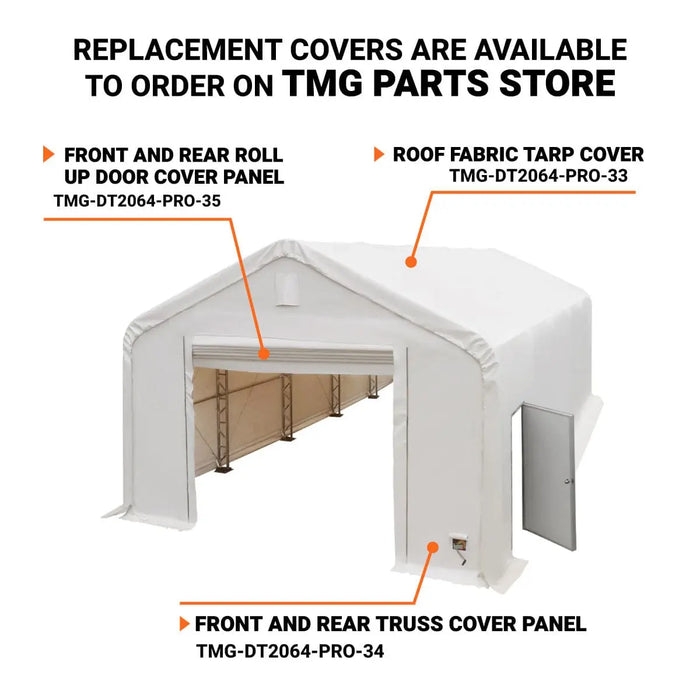 REPLACEMENT COVERS ARE AVAILABLE TO ORDER ON TMG PARTS STORE

FRONT AND REAR ROLL UP DOOR COVER PANEL
TMG-DT2064-PRO-35

ROOF FABRIC TARP COVER
TMG-DT2064-PRO-33

FRONT AND REAR TRUSS COVER PANEL
TMG-DT2064-PRO-34