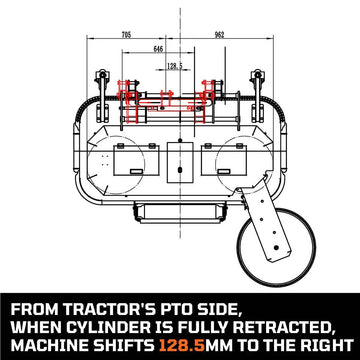 705
962
646
128.5

FROM TRACTOR'S PTO SIDE,
WHEN CYLINDER IS FULLY RETRACTED,
MACHINE SHIFTS 128.5MM TO THE RIGHT